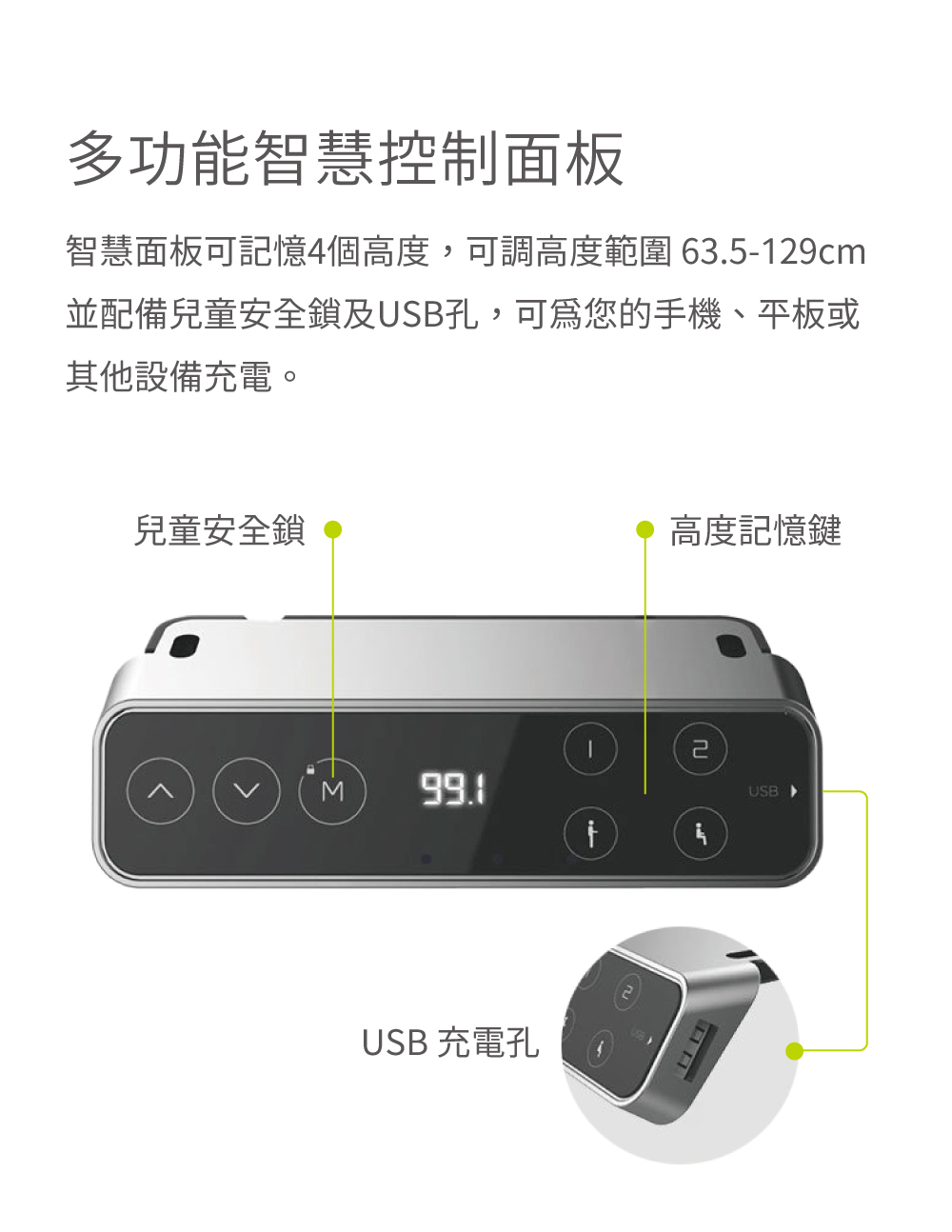 多功能智慧控制面板

智慧面板可記憶4個高度，可調高度範圍 63.5-129cm 並配備兒童安全鎖及USB孔，可爲您的手機、平板或其他設備充電。

兒童安全鎖

高度記憶鍵

M

99.1

1

2

USB

USB 充電孔